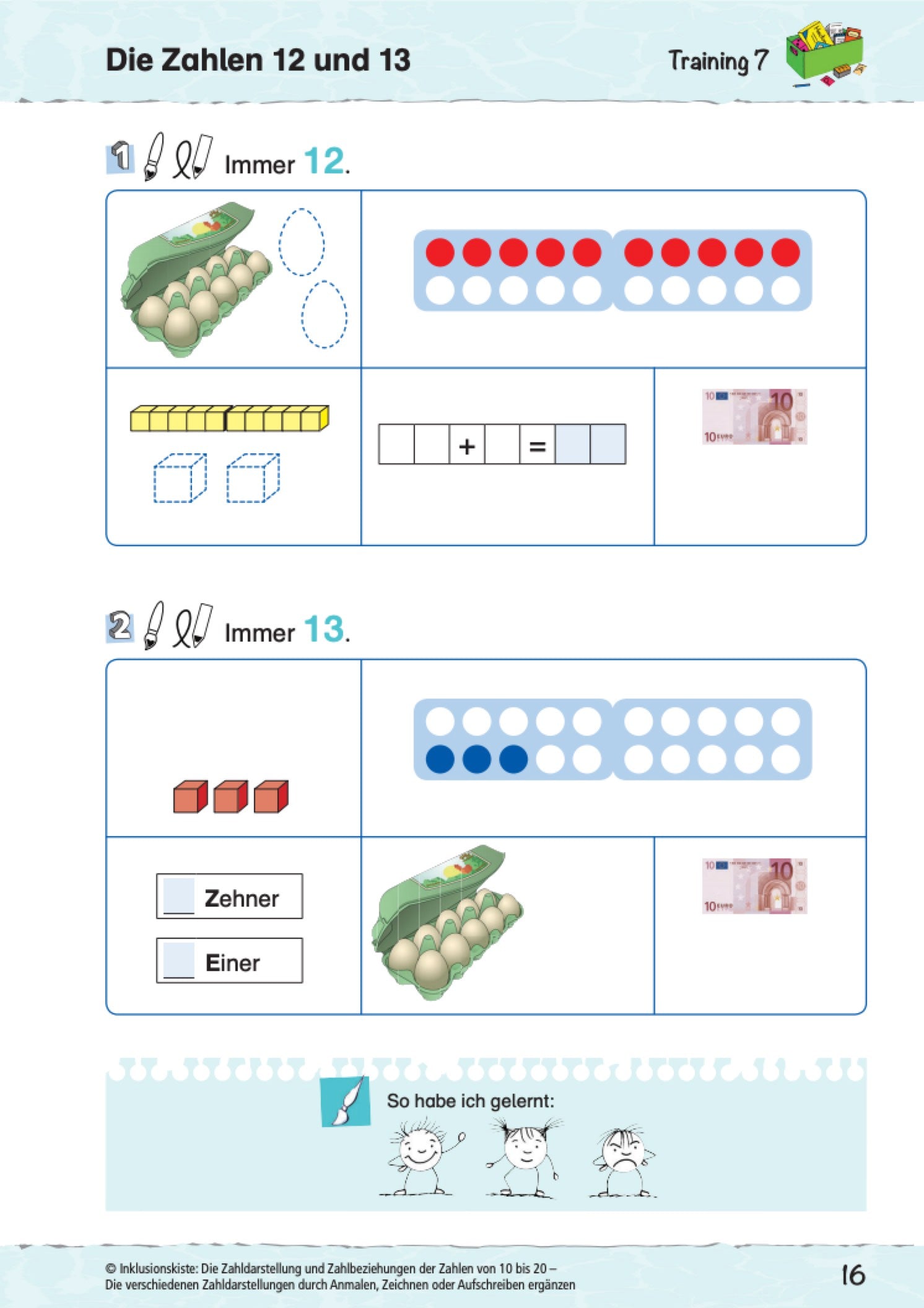 Die Zahlen 12 und 13

Training 7

1 Immer 12.

+ =

10 10 10 EURO

2 Immer 13.

Zehner

Einer

10 10 10 EURO

So habe ich gelernt:

© Inklusionskiste: Die Zahldarstellung und Zahlbeziehungen der Zahlen von 10 bis 20 – Die verschiedenen Zahldarstellungen durch Anmalen, Zeichnen oder Aufschreiben ergänzen

16