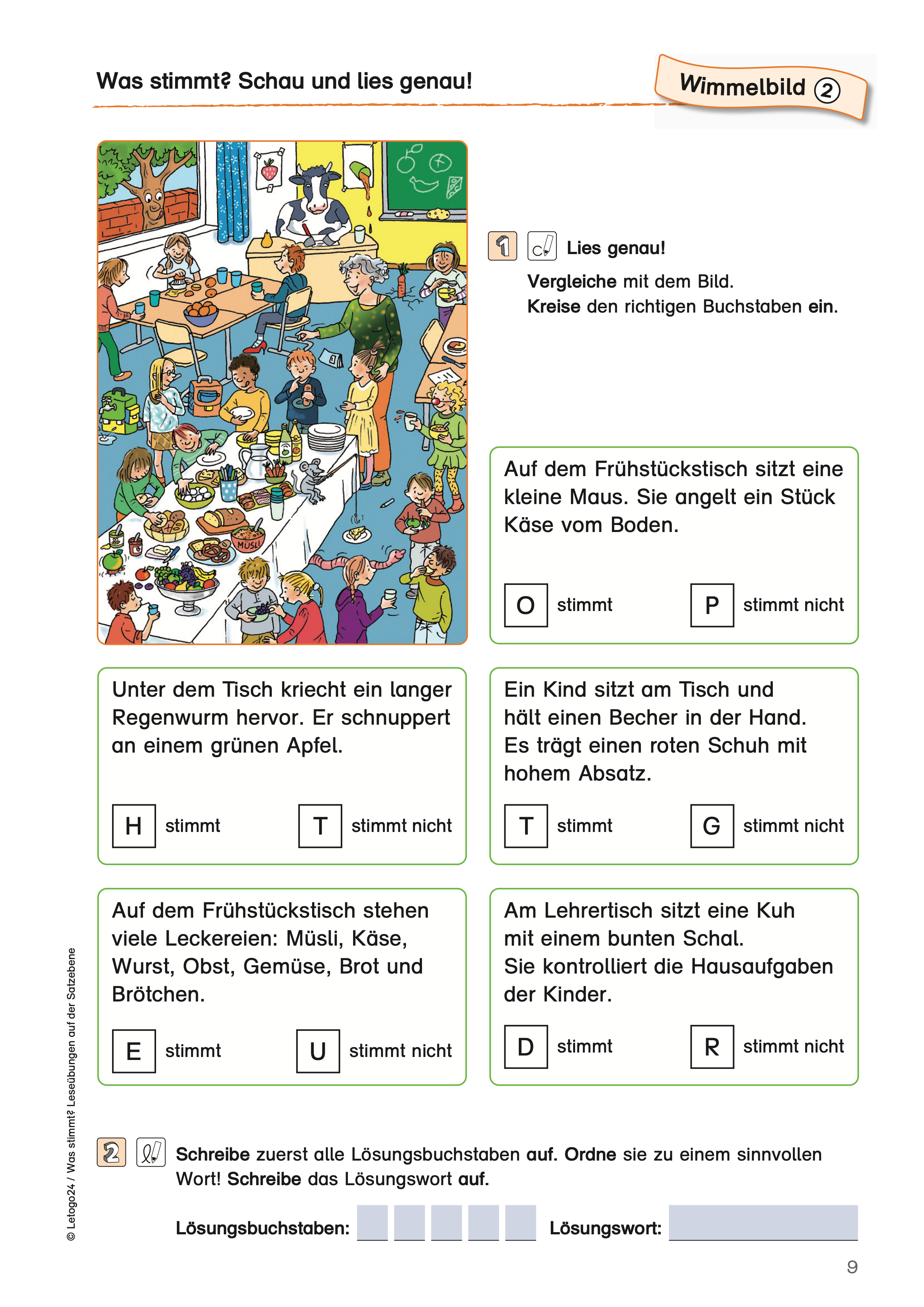 Was stimmt? Schau und lies genau!

Wimmelbild 2

MÜSLI

1 Lies genau!
Vergleiche mit dem Bild.
Kreise den richtigen Buchstaben ein.

Auf dem Frühstückstisch sitzt eine kleine Maus. Sie angelt ein Stück Käse vom Boden.

O stimmt P stimmt nicht

Unter dem Tisch kriecht ein langer Regenwurm hervor. Er schnuppert an einem grünen Apfel.

H stimmt T stimmt nicht

Ein Kind sitzt am Tisch und hält einen Becher in der Hand. Es trägt einen roten Schuh mit hohem Absatz.

T stimmt G stimmt nicht

Auf dem Frühstückstisch stehen viele Leckereien: Müsli, Käse, Wurst, Obst, Gemüse, Brot und Brötchen.

E stimmt U stimmt nicht

Am Lehrertisch sitzt eine Kuh mit einem bunten Schal. Sie kontrolliert die Hausaufgaben der Kinder.

D stimmt R stimmt nicht

2 Schreibe zuerst alle Lösungsbuchstaben auf. Ordne sie zu einem sinnvollen Wort! Schreibe das Lösungswort auf.

Lösungsbuchstaben: Lösungswort:

© Letogo24 / Was stimmt? Leseübungen auf der Satzebene

9