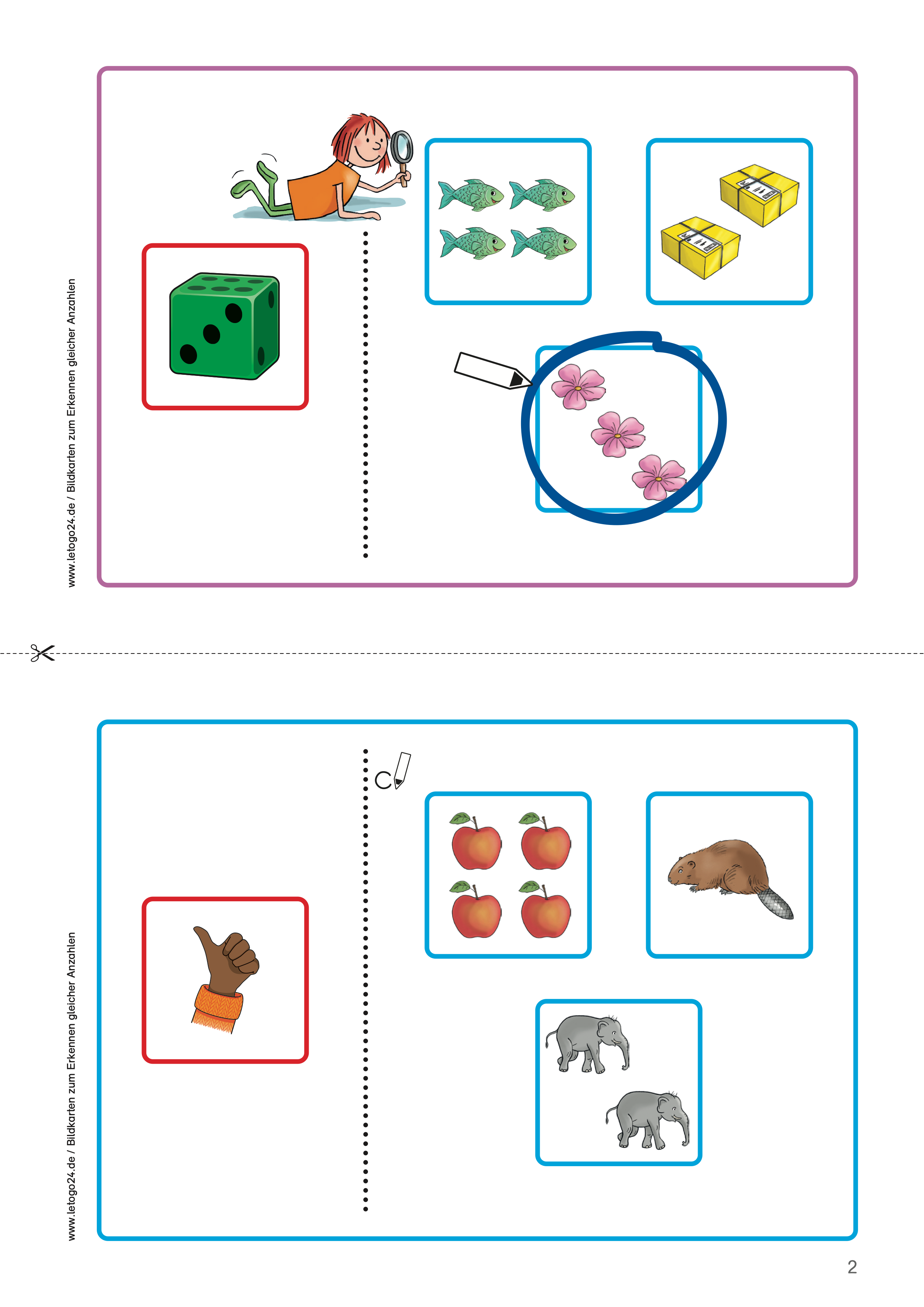 www.letogo24.de / Bildkarten zum Erkennen gleicher Anzahlen

www.letogo24.de / Bildkarten zum Erkennen gleicher Anzahlen

2