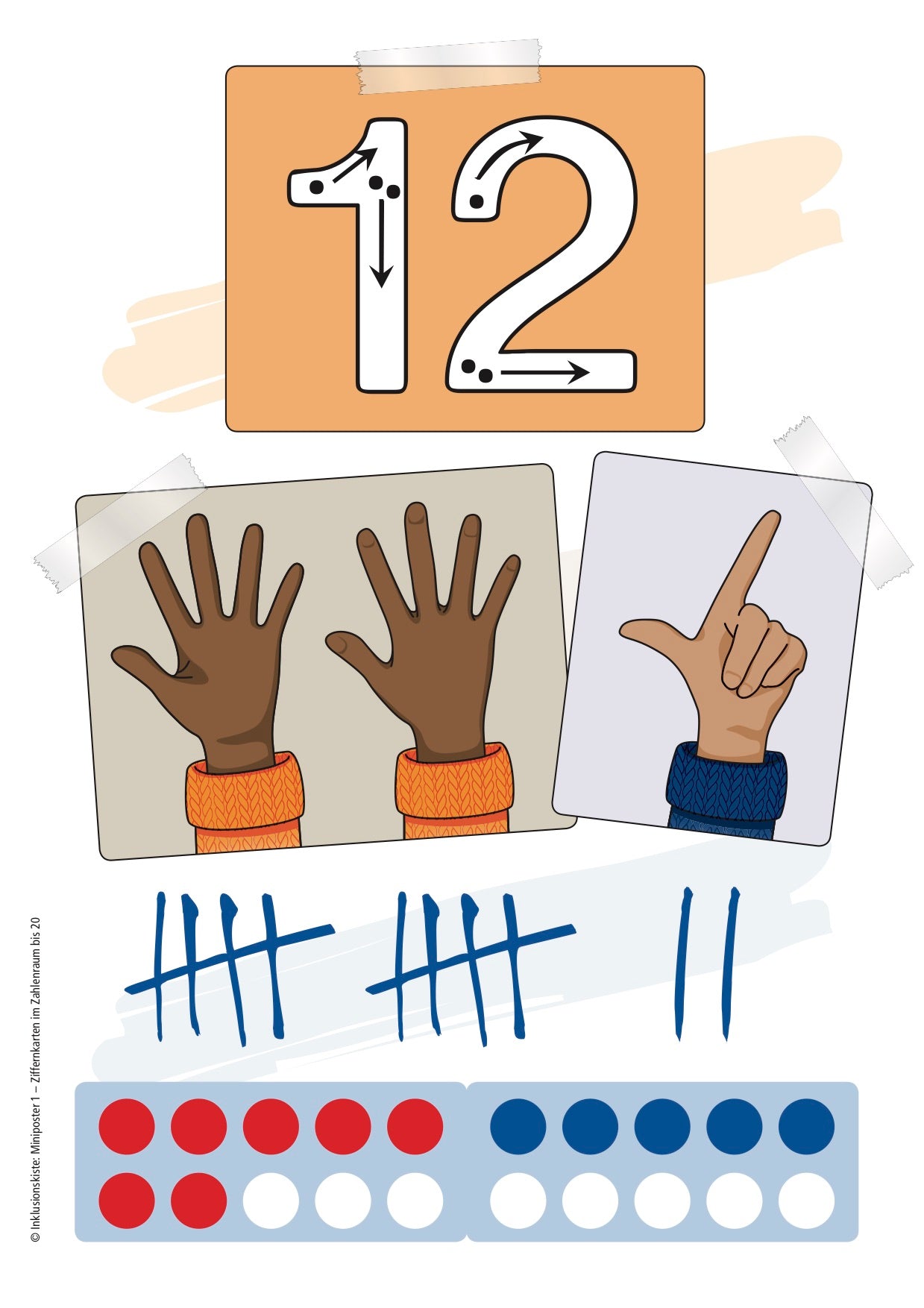 12

© Inklusionskiste: Miniposter 1 – Ziffernkarten im Zahlenraum bis 20