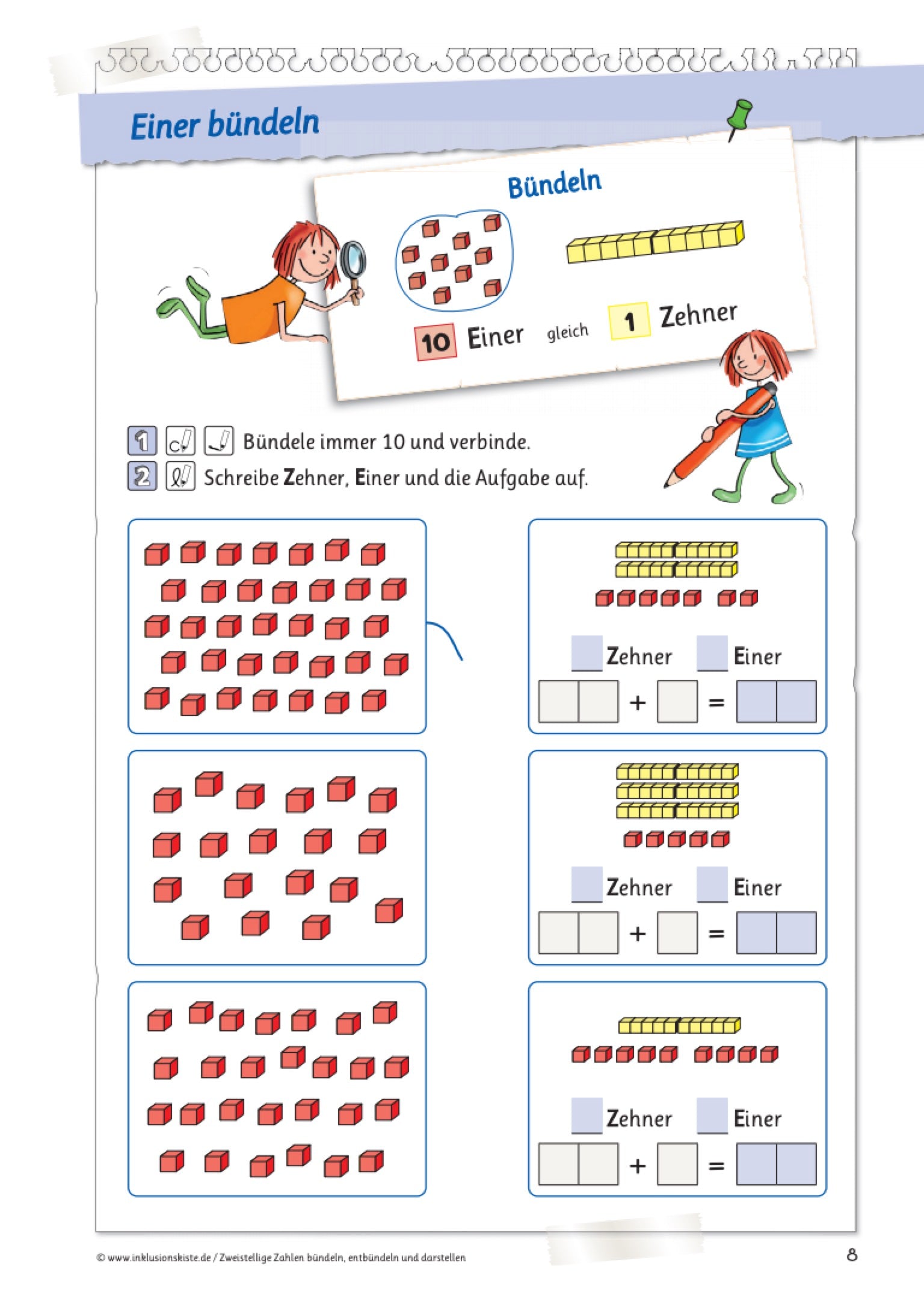 Einer bündeln

Bündeln

10 Einer gleich 1 Zehner

1 Bündele immer 10 und verbinde.
2 Schreibe Zehner, Einer und die Aufgabe auf.

Zehner Einer
+ =

Zehner Einer
+ =

Zehner Einer
+ =

© www.inklusionskiste.de / Zweistellige Zahlen bündeln, entbündeln und darstellen

8