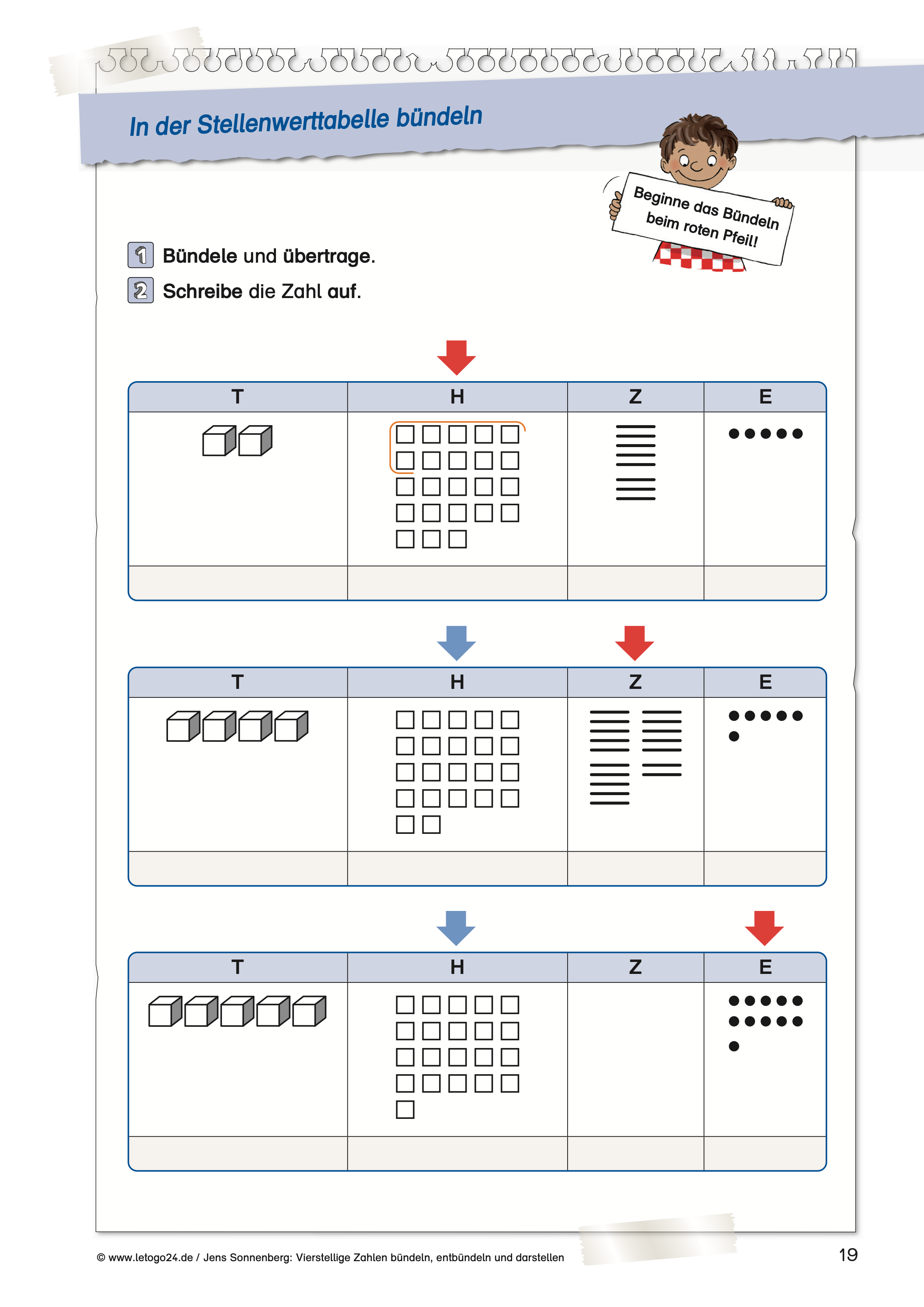 In der Stellenwerttabelle bündeln

Beginne das Bündeln beim roten Pfeil!

1 Bündele und übertrage.

2 Schreibe die Zahl auf.

| T | H | Z | E |
|---|---|---|---|
| | | | |
| | | | |

| T | H | Z | E |
|---|---|---|---|
| | | | |
| | | | |

| T | H | Z | E |
|---|---|---|---|
| | | | |
| | | | |

© www.letogo24.de / Jens Sonnenberg: Vierstellige Zahlen bündeln, entbündeln und darstellen

19